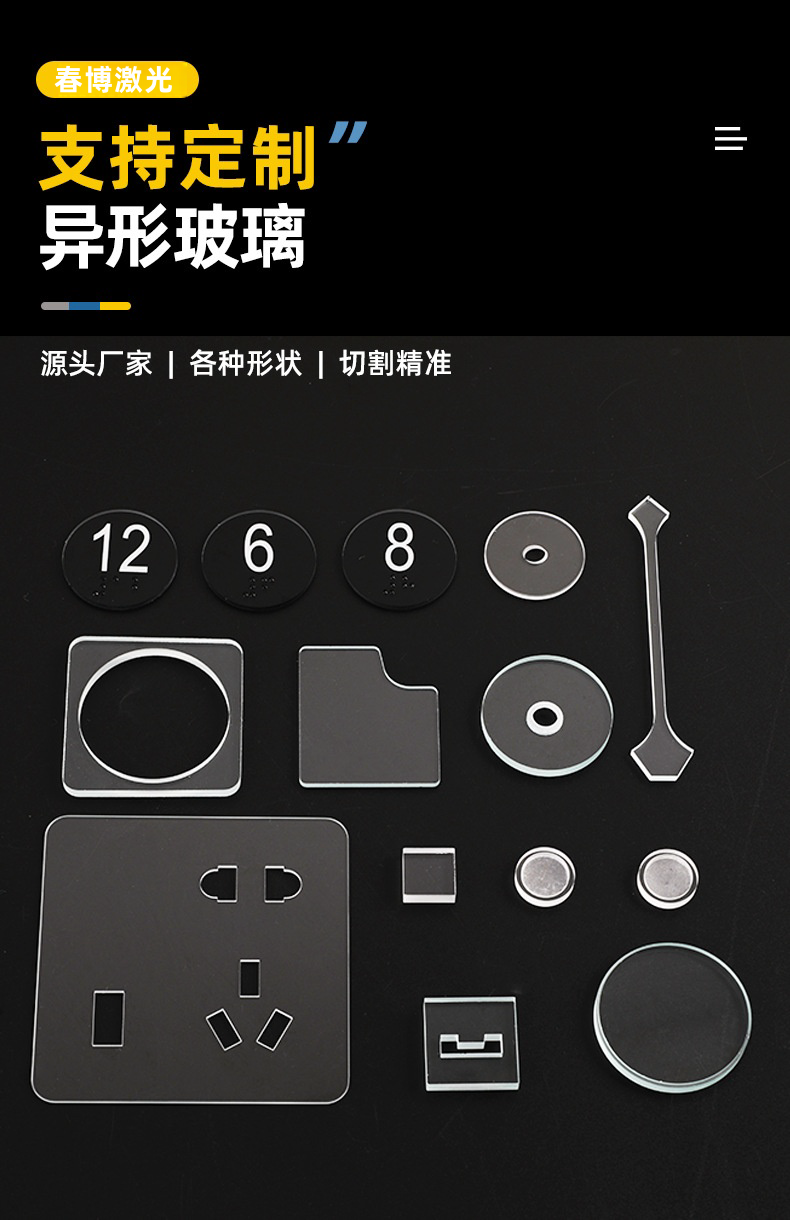 春博激光

支持定制”
异形玻璃

源头厂家 | 各种形状 | 切割精准

12

6

8